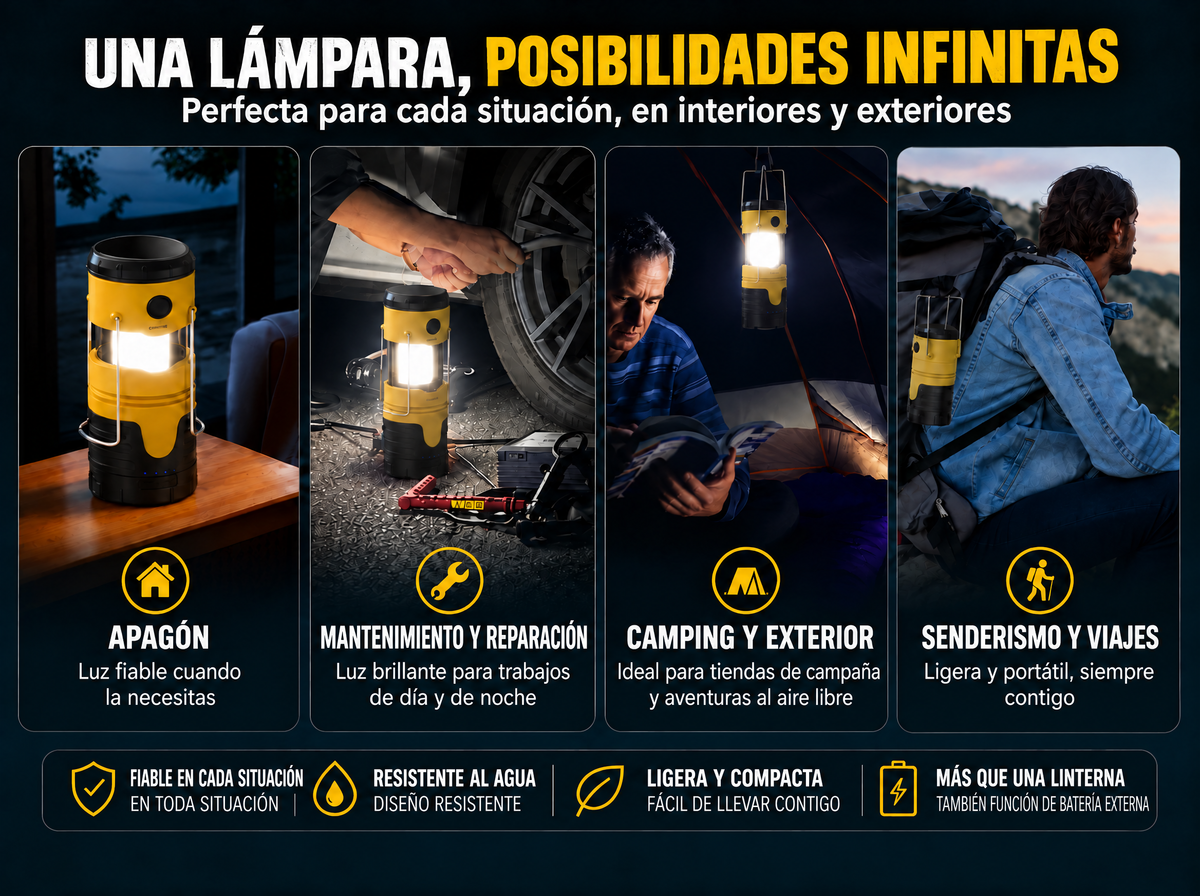 UNA LÁMPARA, POSIBILIDADES INFINITAS
Perfecta para cada situación, en interiores y exteriores

APAGÓN
Luz fiable cuando la necesitas

MANTENIMIENTO Y REPARACIÓN
Luz brillante para trabajos de día y de noche

CAMPING Y EXTERIOR
Ideal para tiendas de campaña y aventuras al aire libre

SENDERISMO Y VIAJES
Ligera y portátil, siempre contigo

FIABLE EN CADA SITUACIÓN
EN TODA SITUACIÓN

RESISTENTE AL AGUA
DISEÑO RESISTENTE

LIGERA Y COMPACTA
FÁCIL DE LLEVAR CONTIGO

MÁS QUE UNA LINTERNA
TAMBIÉN FUNCIÓN DE BATERÍA EXTERNA